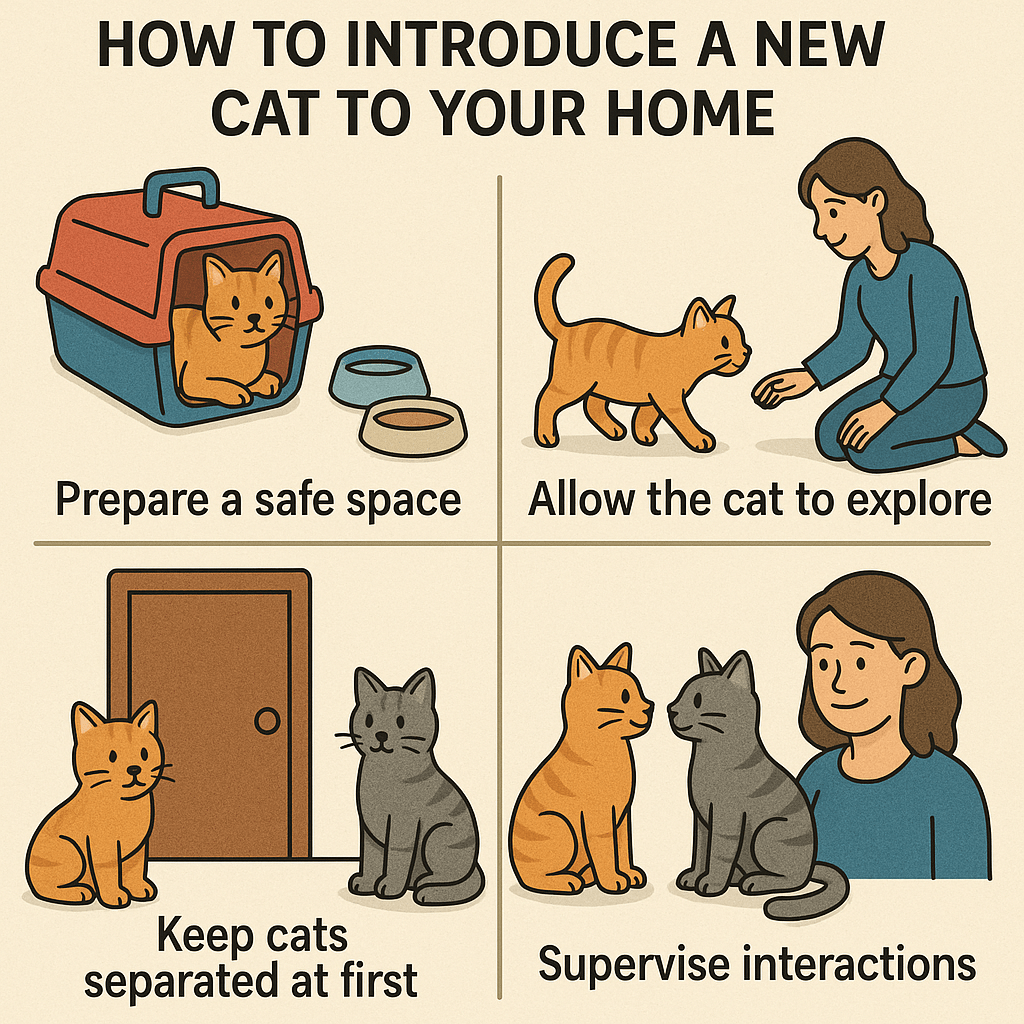 HOW TO INTRODUCE A NEW CAT TO YOUR HOME

Prepare a safe space

Allow the cat to explore

Keep cats separated at first

Supervise interactions